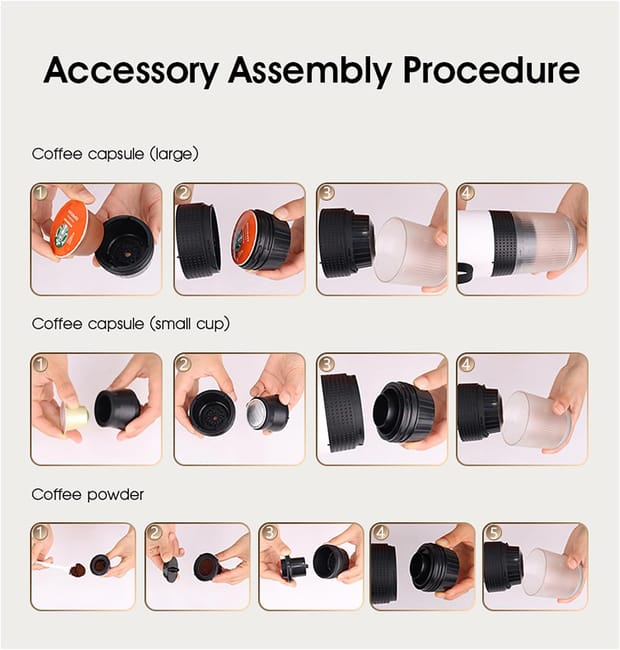 Accessory Assembly Procedure

Coffee capsule (large)

1 2 3 4

Coffee capsule (small cup)

1 2 3 4

Coffee powder

1 2 3 4 5